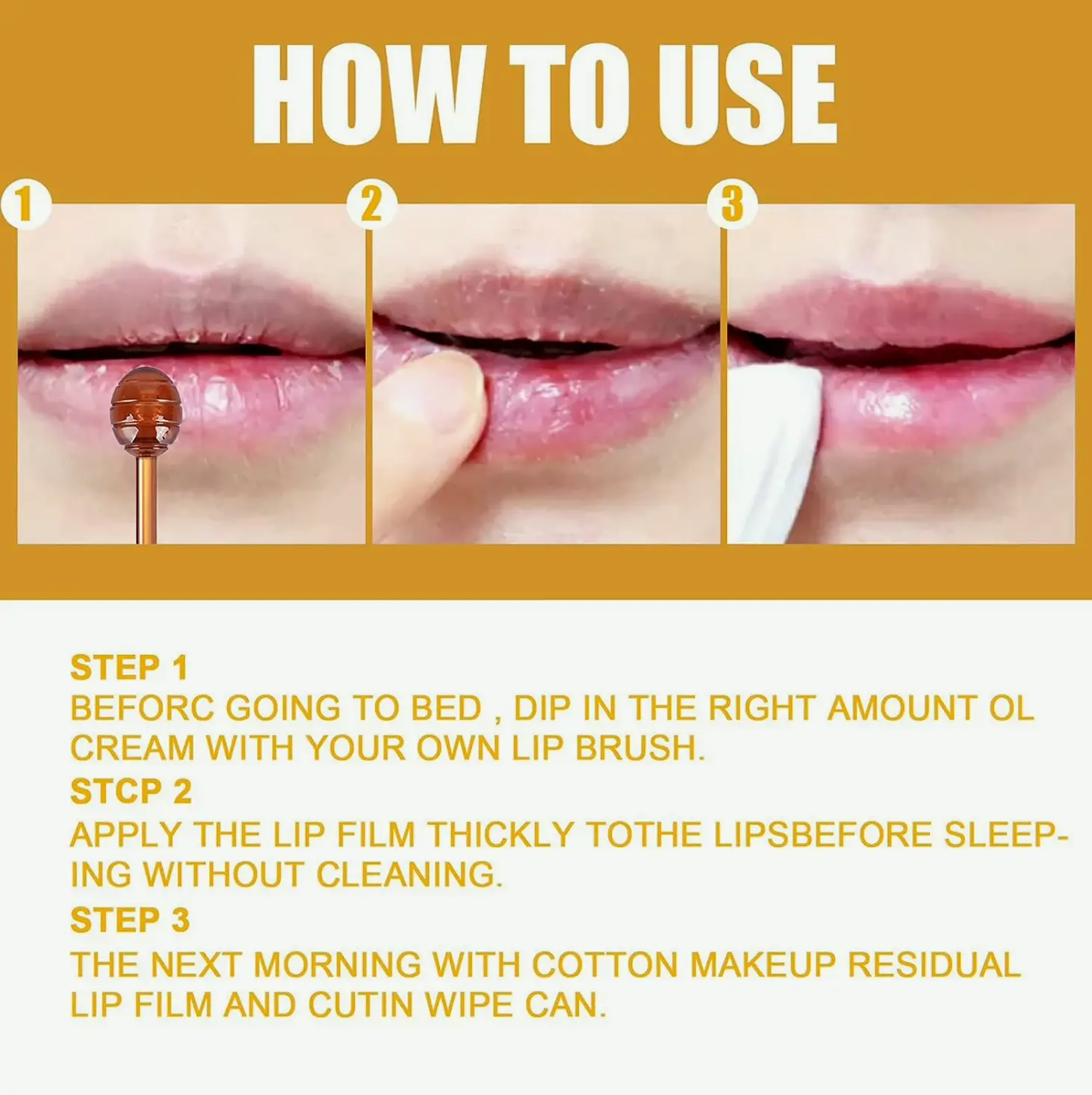 HOW TO USE

1

2

3

STEP 1
BEFORC GOING TO BED , DIP IN THE RIGHT AMOUNT OL CREAM WITH YOUR OWN LIP BRUSH.
STCP 2
APPLY THE LIP FILM THICKLY TOTHE LIPSBEFORE SLEEPING WITHOUT CLEANING.
STEP 3
THE NEXT MORNING WITH COTTON MAKEUP RESIDUAL LIP FILM AND CUTIN WIPE CAN.