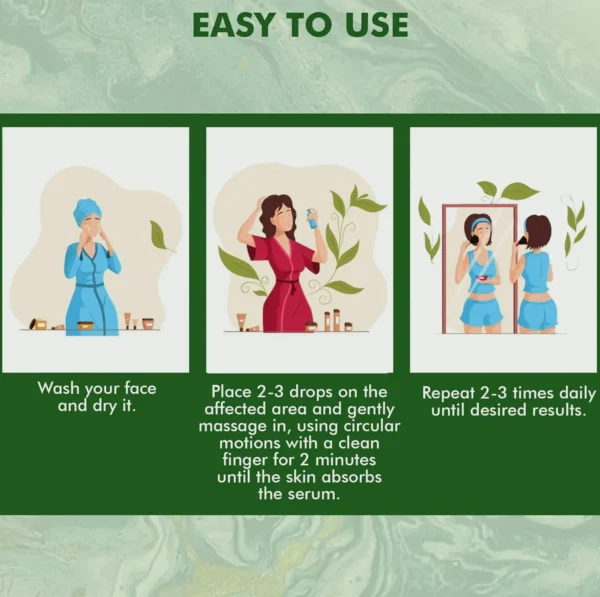 EASY TO USE

Wash your face and dry it.

Place 2-3 drops on the affected area and gently massage in, using circular motions with a clean finger for 2 minutes until the skin absorbs the serum.

Repeat 2-3 times daily until desired results.