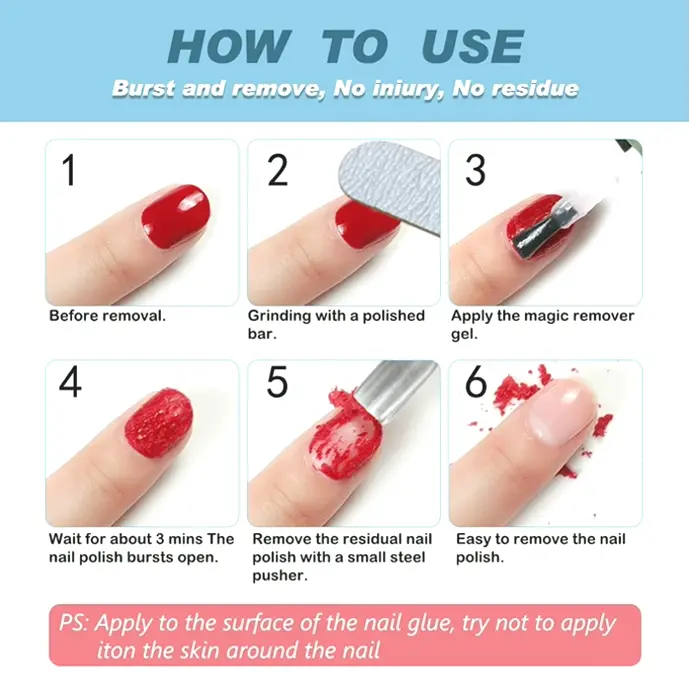 HOW TO USE

Burst and remove, No iniury, No residue

1

Before removal.

2

Grinding with a polished bar.

3

Apply the magic remover gel.

4

Wait for about 3 mins The nail polish bursts open.

5

Remove the residual nail polish with a small steel pusher.

6

Easy to remove the nail polish.

PS: Apply to the surface of the nail glue, try not to apply iton the skin around the nail